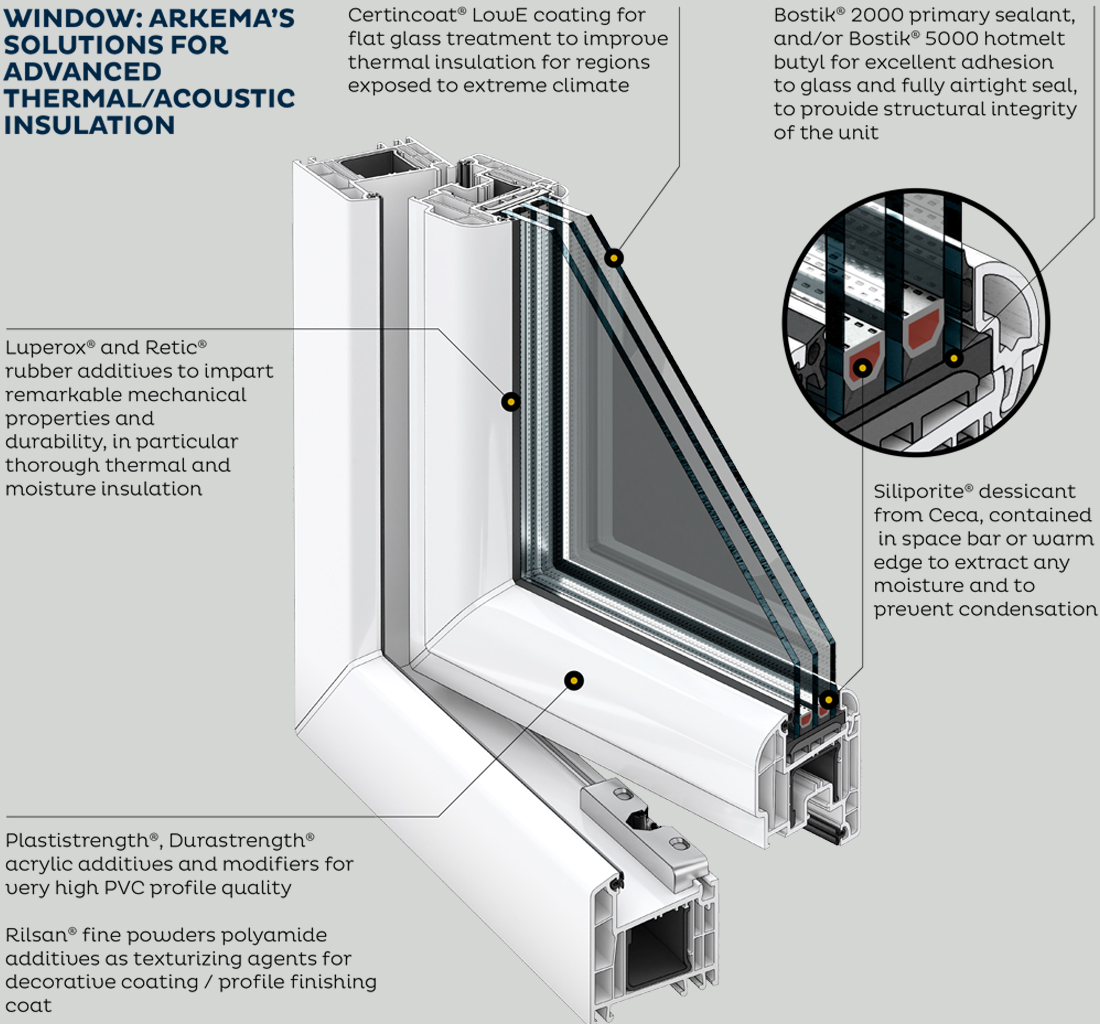 WINDOW: ARKEMA'S SOLUTIONS FOR ADVANCED THERMAL/ACOUSTIC INSULATION

Certincoat® LowE coating for flat glass treatment to improve thermal insulation for regions exposed to extreme climate

Bostik® 2000 primary sealant, and/or Bostik® 5000 hotmelt butyl for excellent adhesion to glass and fully airtight seal, to provide structural integrity of the unit

Luperox® and Retic® rubber additives to impart remarkable mechanical properties and durability, in particular thorough thermal and moisture insulation

Siliporite® dessicant from Ceca, contained in space bar or warm edge to extract any moisture and to prevent condensation

Plastistrength®, Durastrength® acrylic additives and modifiers for very high PVC profile quality

Rilsan® fine powders polyamide additives as texturizing agents for decorative coating / profile finishing coat